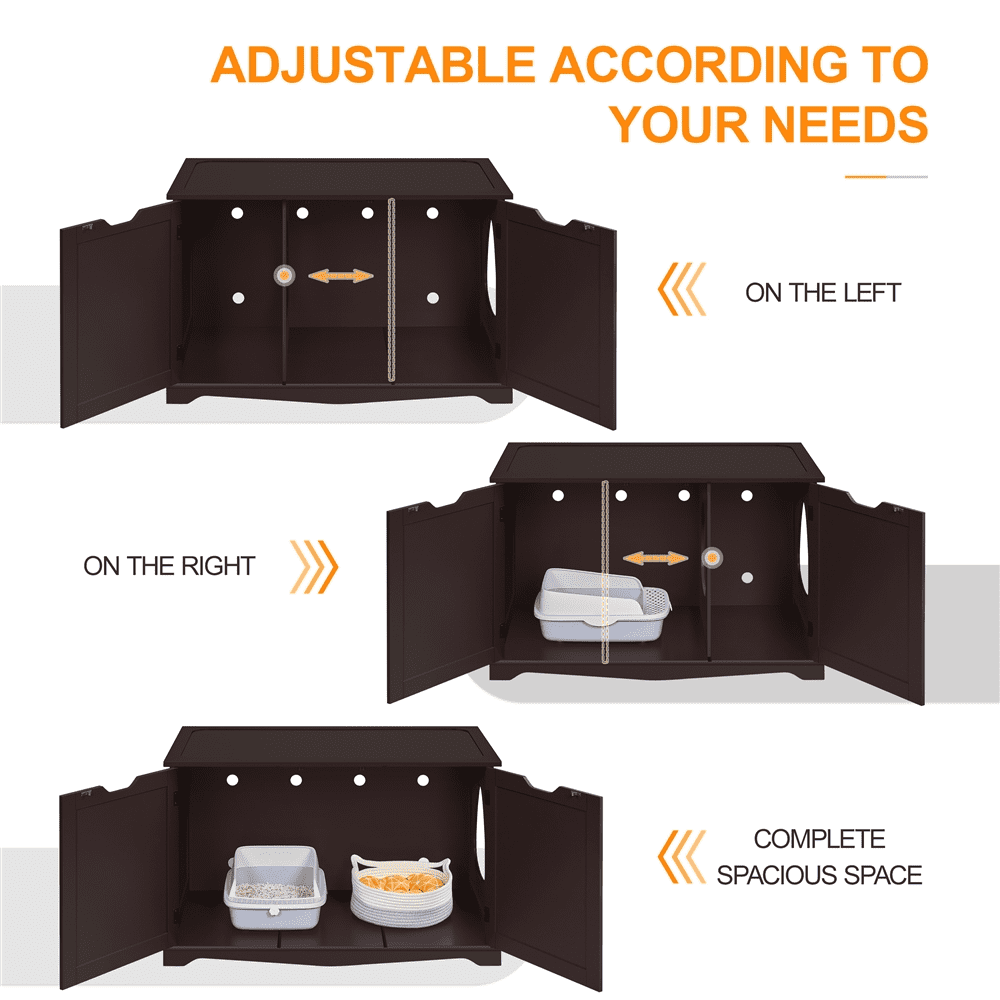 ADJUSTABLE ACCORDING TO YOUR NEEDS

ON THE LEFT

ON THE RIGHT

COMPLETE SPACIOUS SPACE