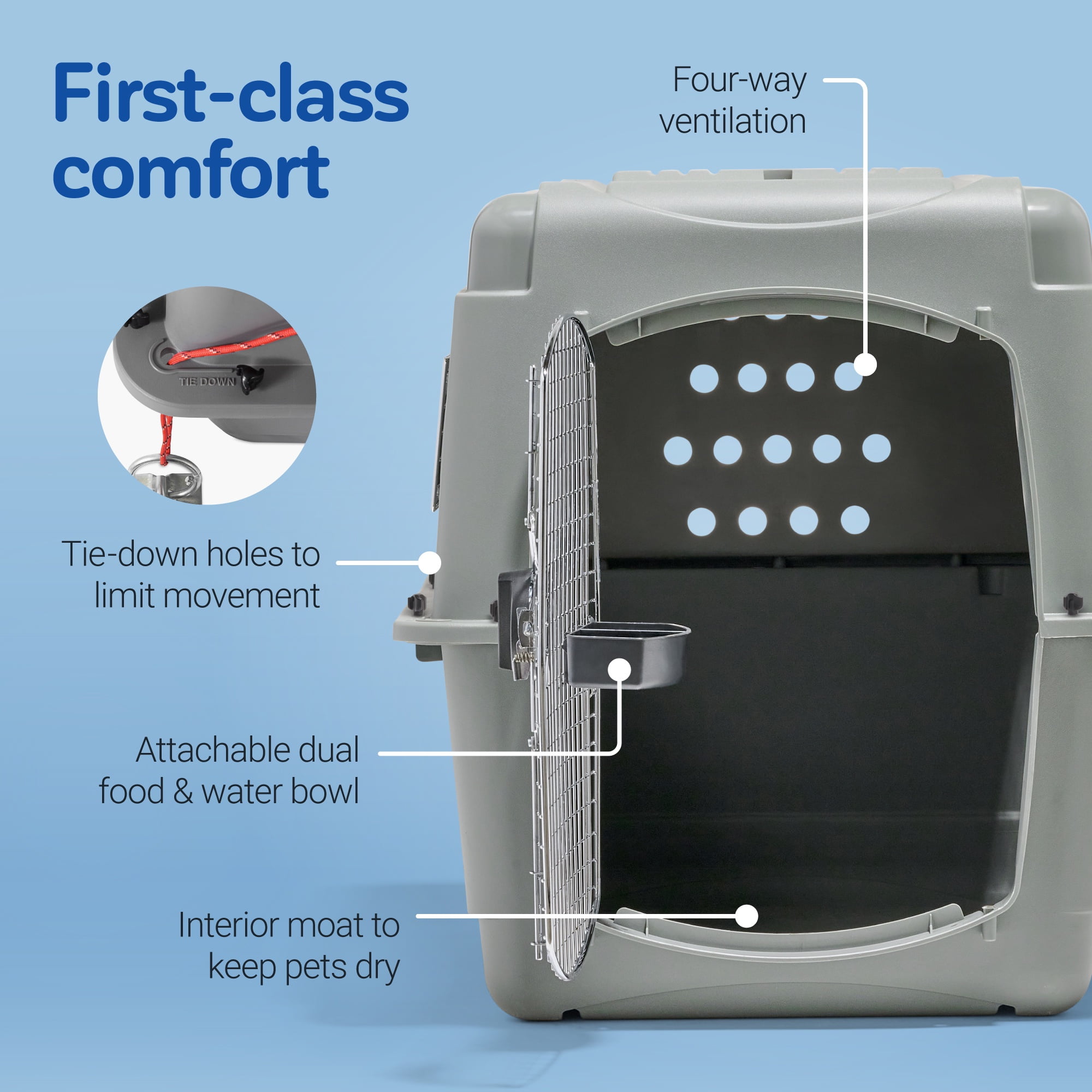 First-class comfort

Four-way ventilation

TIE DOWN

Tie-down holes to limit movement

Attachable dual food & water bowl

Interior moat to keep pets dry