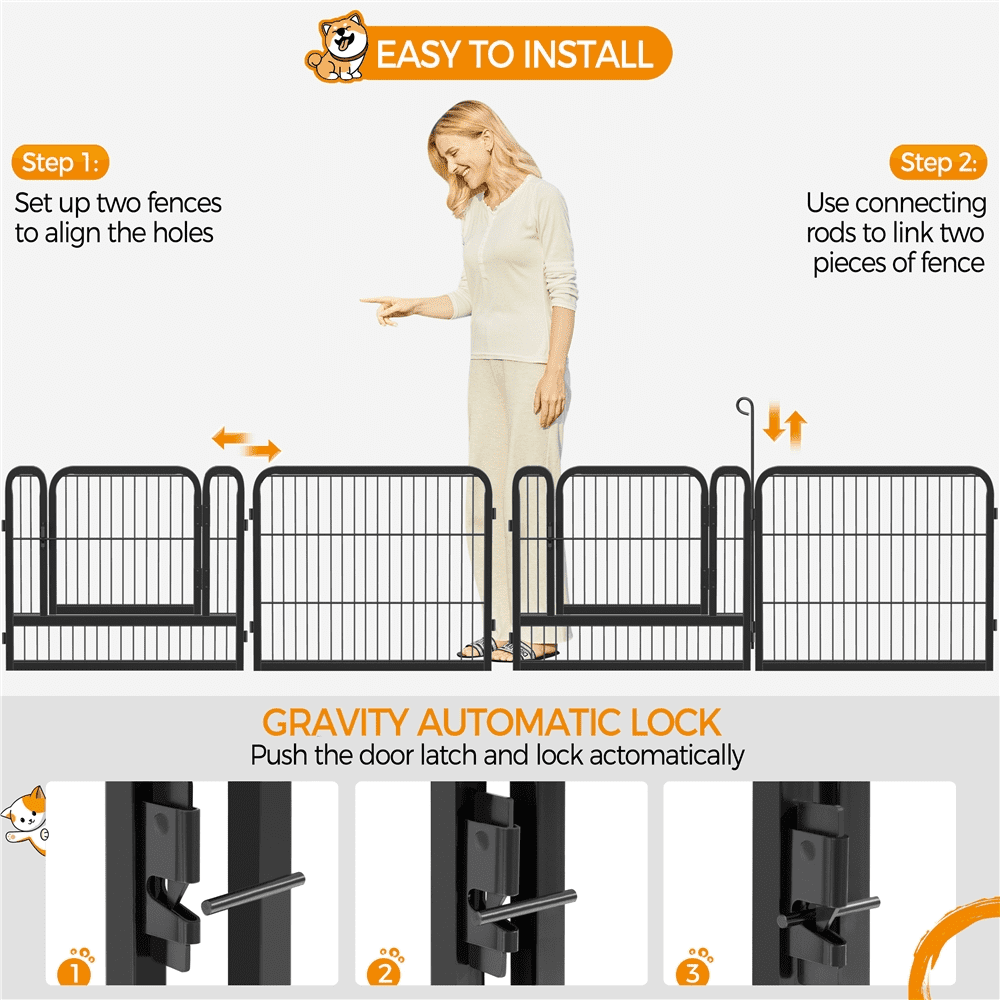 EASY TO INSTALL

Step 1:
Set up two fences to align the holes

Step 2:
Use connecting rods to link two pieces of fence

GRAVITY AUTOMATIC LOCK
Push the door latch and lock actomatically

1

2

3