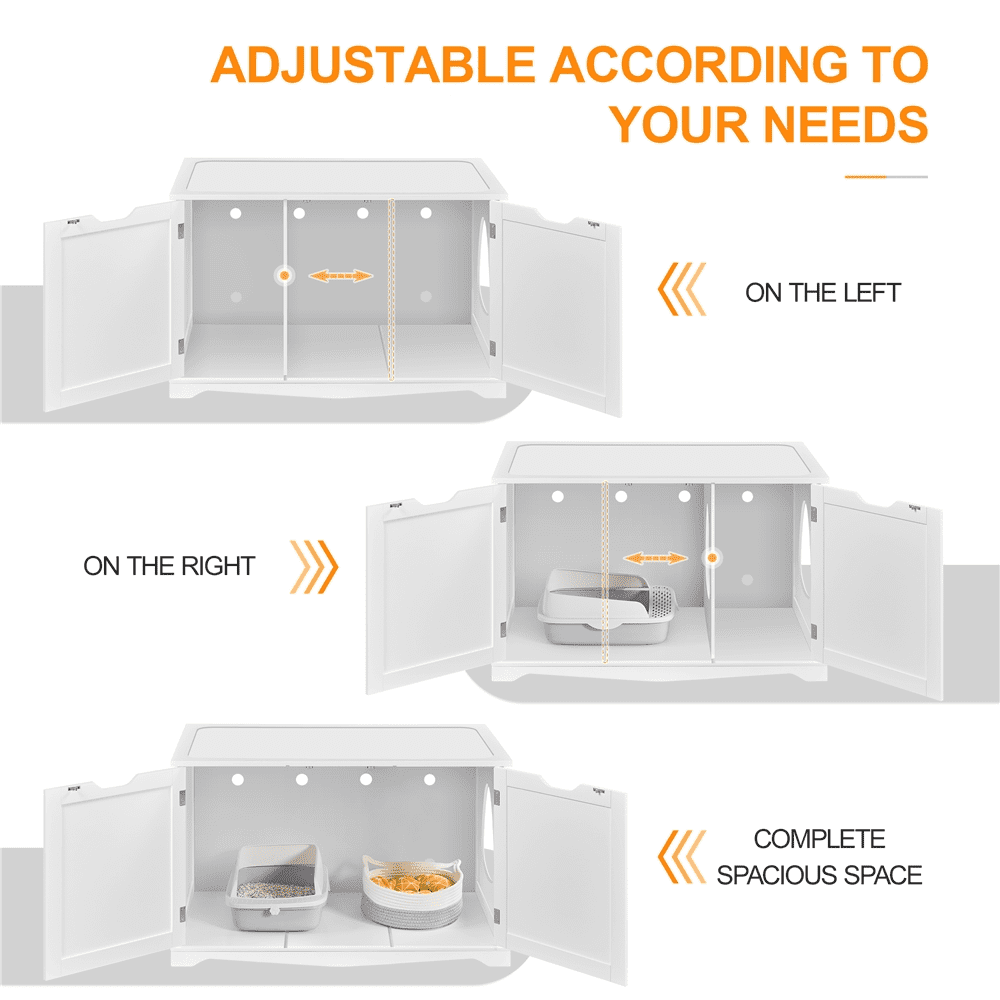 ADJUSTABLE ACCORDING TO YOUR NEEDS

ON THE LEFT

ON THE RIGHT

COMPLETE SPACIOUS SPACE