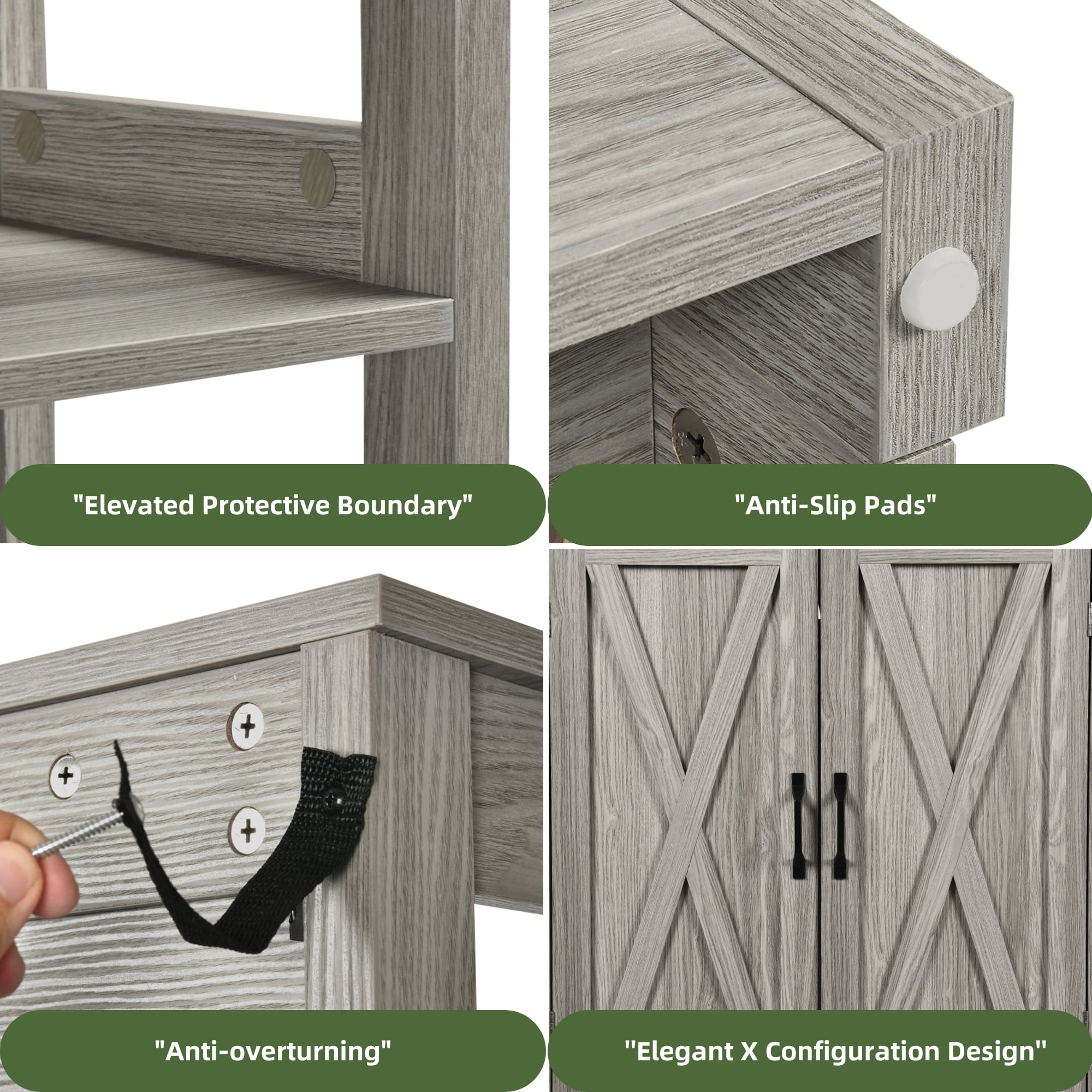 "Elevated Protective Boundary"

"Anti-Slip Pads"

"Anti-overturning"

"Elegant X Configuration Design"