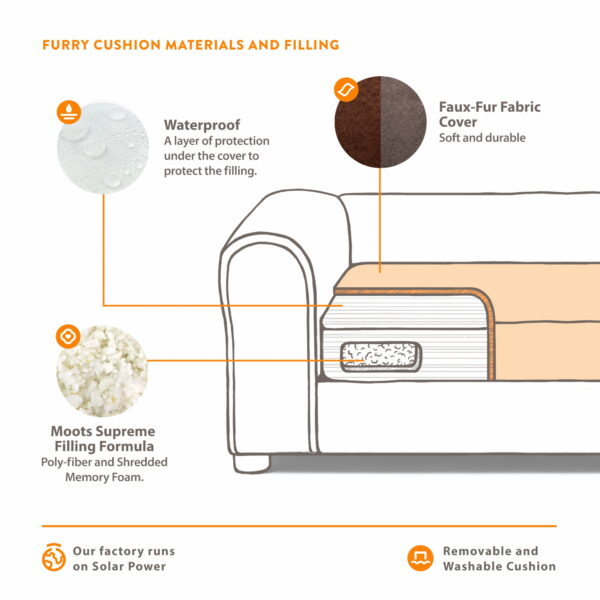 FURRY CUSHION MATERIALS AND FILLING

Waterproof
A layer of protection under the cover to protect the filling.

Faux-Fur Fabric Cover
Soft and durable

Moots Supreme Filling Formula
Poly-fiber and Shredded Memory Foam.

Our factory runs on Solar Power

Removable and Washable Cushion